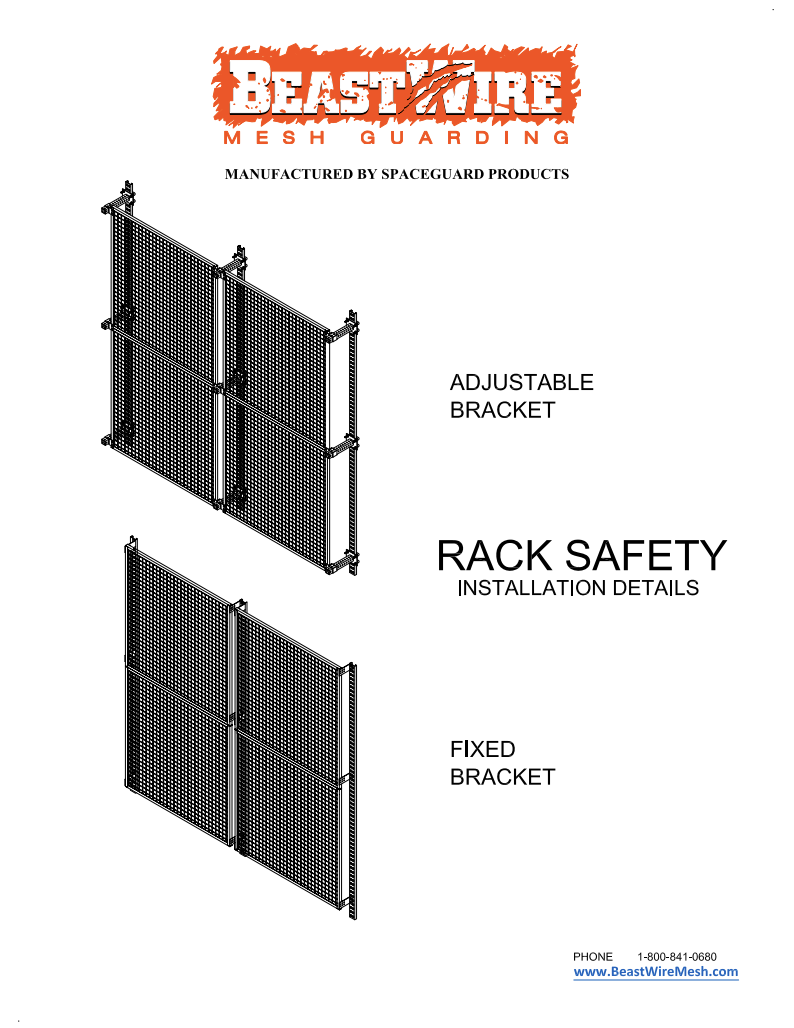 BEASTWIRE
MESH GUARDING

MANUFACTURED BY SPACEGUARD PRODUCTS

ADJUSTABLE
BRACKET

RACK SAFETY
INSTALLATION DETAILS

FIXED
BRACKET

PHONE 1-800-841-0680
www.BeastWireMesh.com