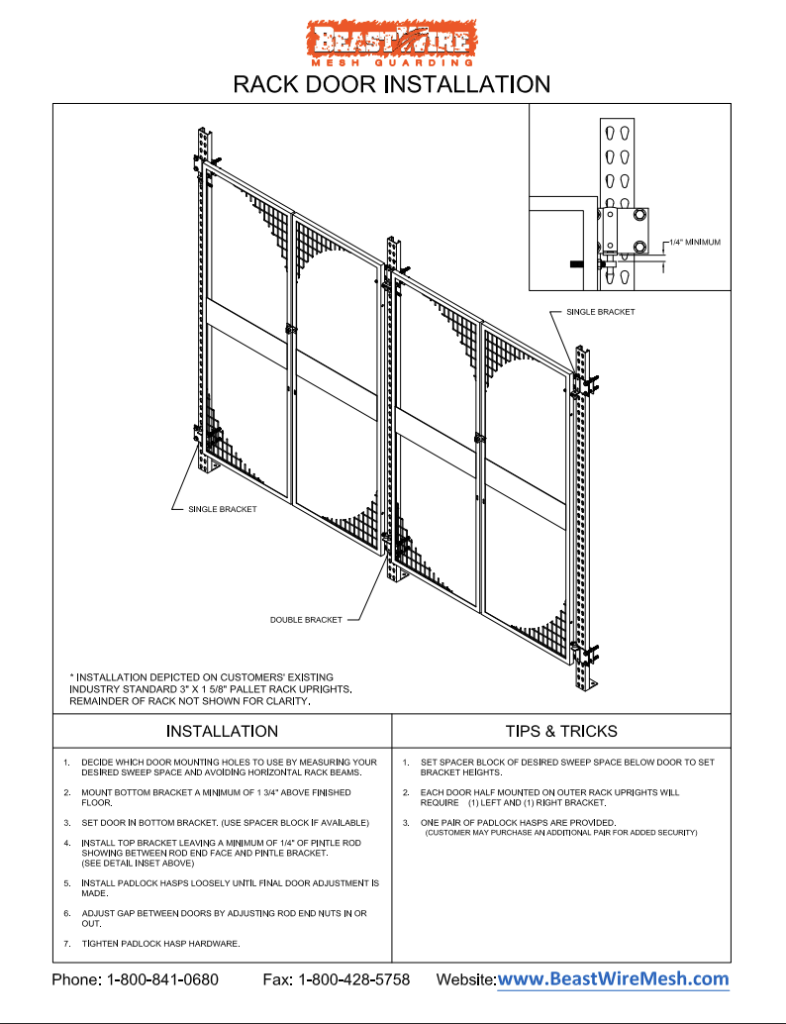 BEASTWIRE
MESH GUARDING

RACK DOOR INSTALLATION

1/4" MINIMUM

SINGLE BRACKET

SINGLE BRACKET

DOUBLE BRACKET

* INSTALLATION DEPICTED ON CUSTOMERS' EXISTING INDUSTRY STANDARD 3" X 1 5/8" PALLET RACK UPRIGHTS. REMAINDER OF RACK NOT SHOWN FOR CLARITY.

INSTALLATION

1. DECIDE WHICH DOOR MOUNTING HOLES TO USE BY MEASURING YOUR DESIRED SWEEP SPACE AND AVOIDING HORIZONTAL RACK BEAMS.

2. MOUNT BOTTOM BRACKET A MINIMUM OF 1 3/4" ABOVE FINISHED FLOOR.

3. SET DOOR IN BOTTOM BRACKET. (USE SPACER BLOCK IF AVAILABLE)

4. INSTALL TOP BRACKET LEAVING A MINIMUM OF 1/4" OF PINTLE ROD SHOWING BETWEEN ROD END FACE AND PINTLE BRACKET. (SEE DETAIL INSET ABOVE)

5. INSTALL PADLOCK HASPS LOOSELY UNTIL FINAL DOOR ADJUSTMENT IS MADE.

6. ADJUST GAP BETWEEN DOORS BY ADJUSTING ROD END NUTS IN OR OUT.

7. TIGHTEN PADLOCK HASP HARDWARE.

TIPS & TRICKS

1. SET SPACER BLOCK OF DESIRED SWEEP SPACE BELOW DOOR TO SET BRACKET HEIGHTS.

2. EACH DOOR HALF MOUNTED ON OUTER RACK UPRIGHTS WILL REQUIRE (1) LEFT AND (1) RIGHT BRACKET.

3. ONE PAIR OF PADLOCK HASPS ARE PROVIDED. (CUSTOMER MAY PURCHASE AN ADDITIONAL PAIR FOR ADDED SECURITY)

Phone: 1-800-841-0680 Fax: 1-800-428-5758 Website: www.BeastWireMesh.com