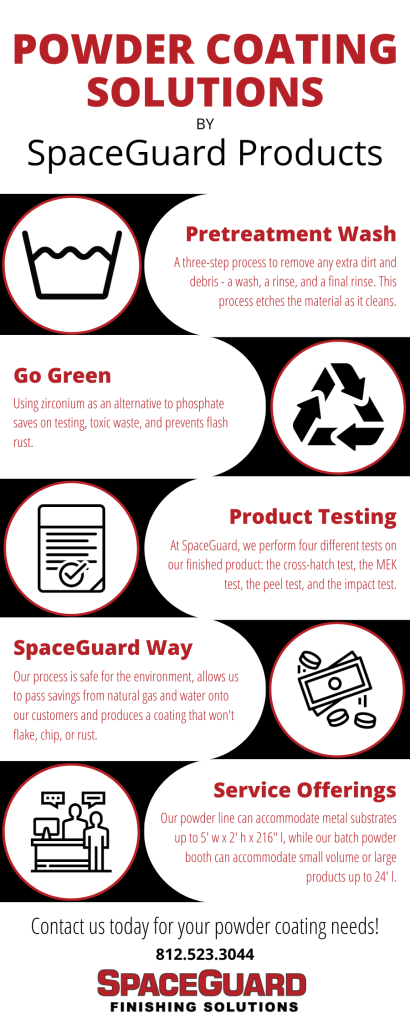 POWDER COATING SOLUTIONS
BY
SpaceGuard Products

Pretreatment Wash
A three-step process to remove any extra dirt and debris - a wash, a rinse, and a final rinse. This process etches the material as it cleans.

Go Green
Using zirconium as an alternative to phosphate saves on testing, toxic waste, and prevents flash rust.

Product Testing
At SpaceGuard, we perform four different tests on our finished product: the cross-hatch test, the MEK test, the peel test, and the impact test.

SpaceGuard Way
Our process is safe for the environment, allows us to pass savings from natural gas and water onto our customers and produces a coating that won't flake, chip, or rust.

Service Offerings
Our powder line can accommodate metal substrates up to 5' w x 2' h x 216" l, while our batch powder booth can accommodate small volume or large products up to 24' l.

Contact us today for your powder coating needs!
812.523.3044
SPACEGUARD
FINISHING SOLUTIONS